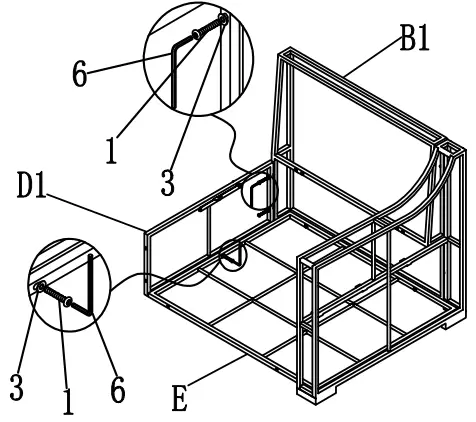 B1
6
1
3
D1
3
1
6
E