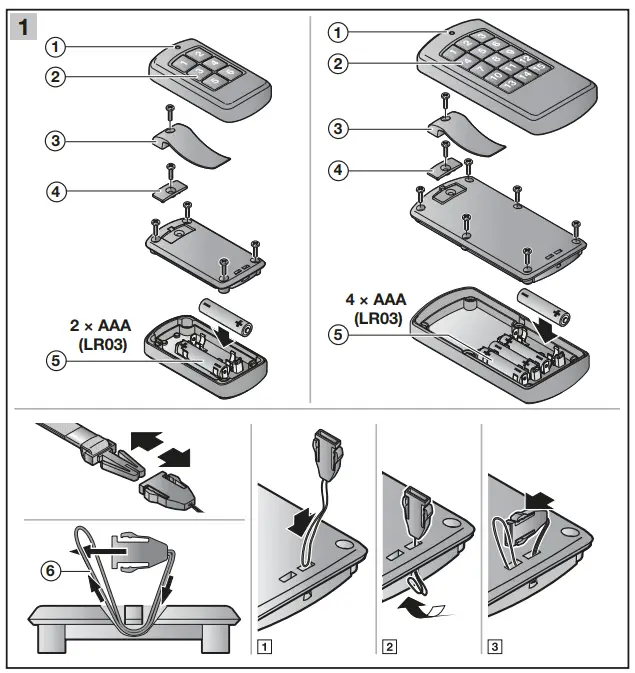 1

1
2
1 2 3 4 5 6
3
4
2 × AAA
(LR03)
5

1
2
1 2 3 4 5 6 7 8 9 10 11 12 13 14 15
3
4
4 × AAA
(LR03)
5

6

1
2
3