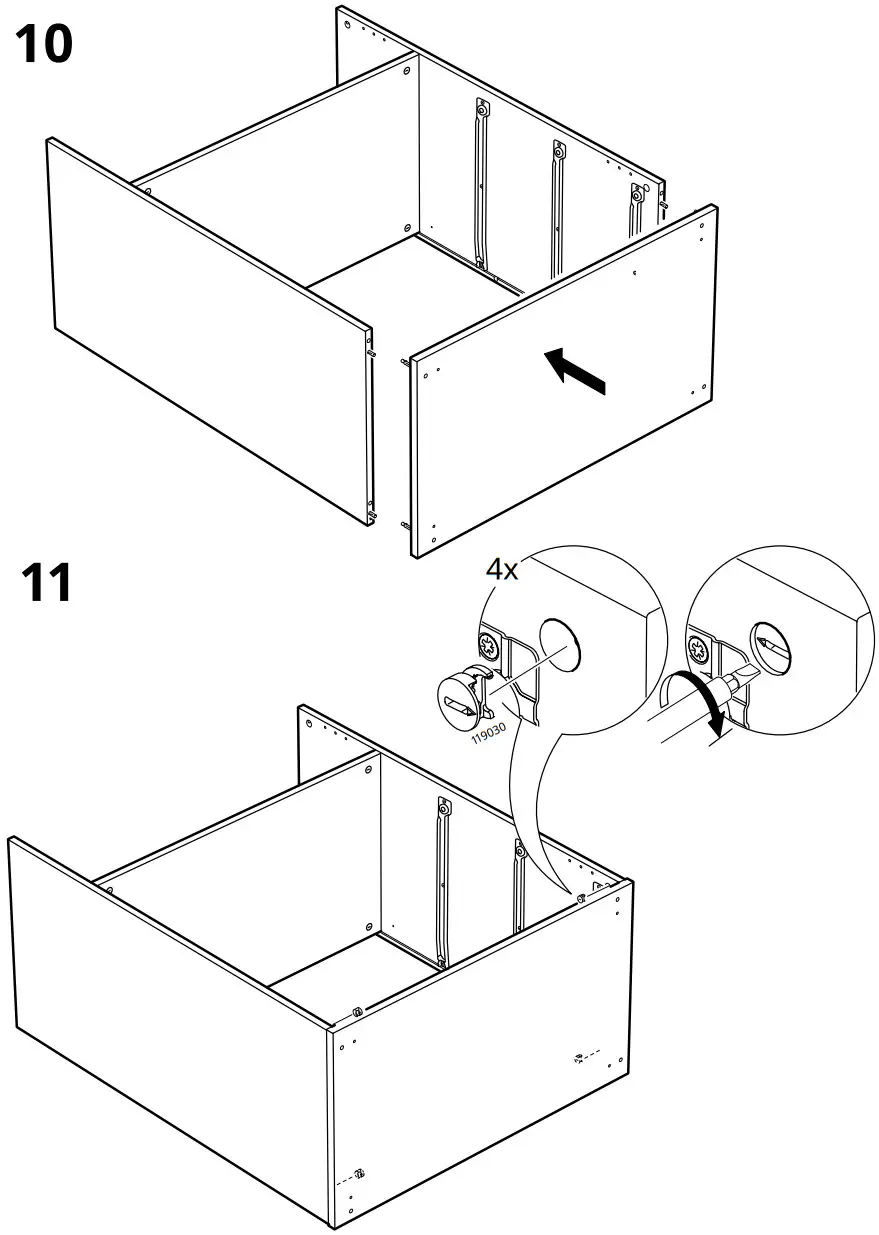 10

11

4x

119030