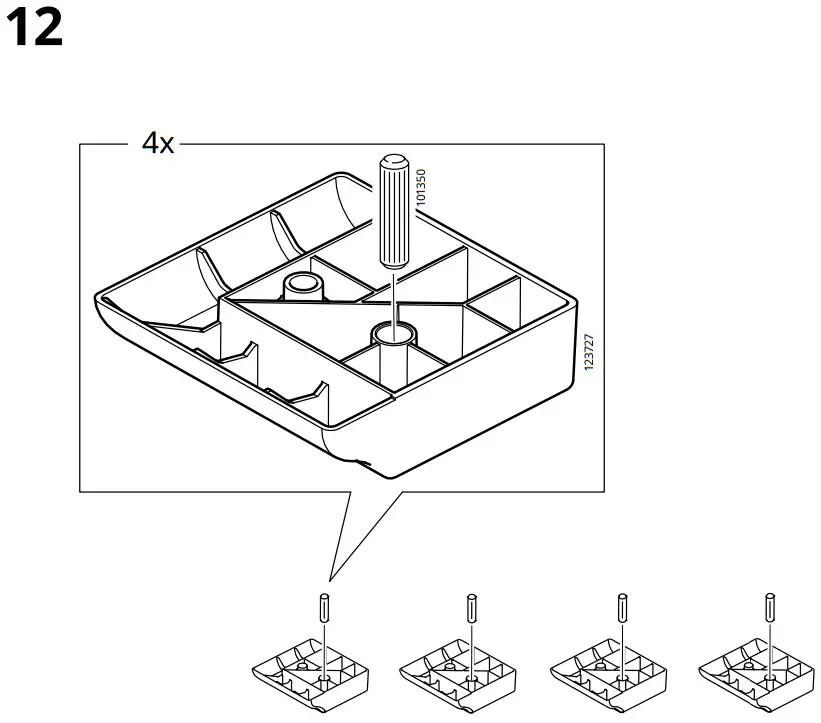 12

4x

101350

123727