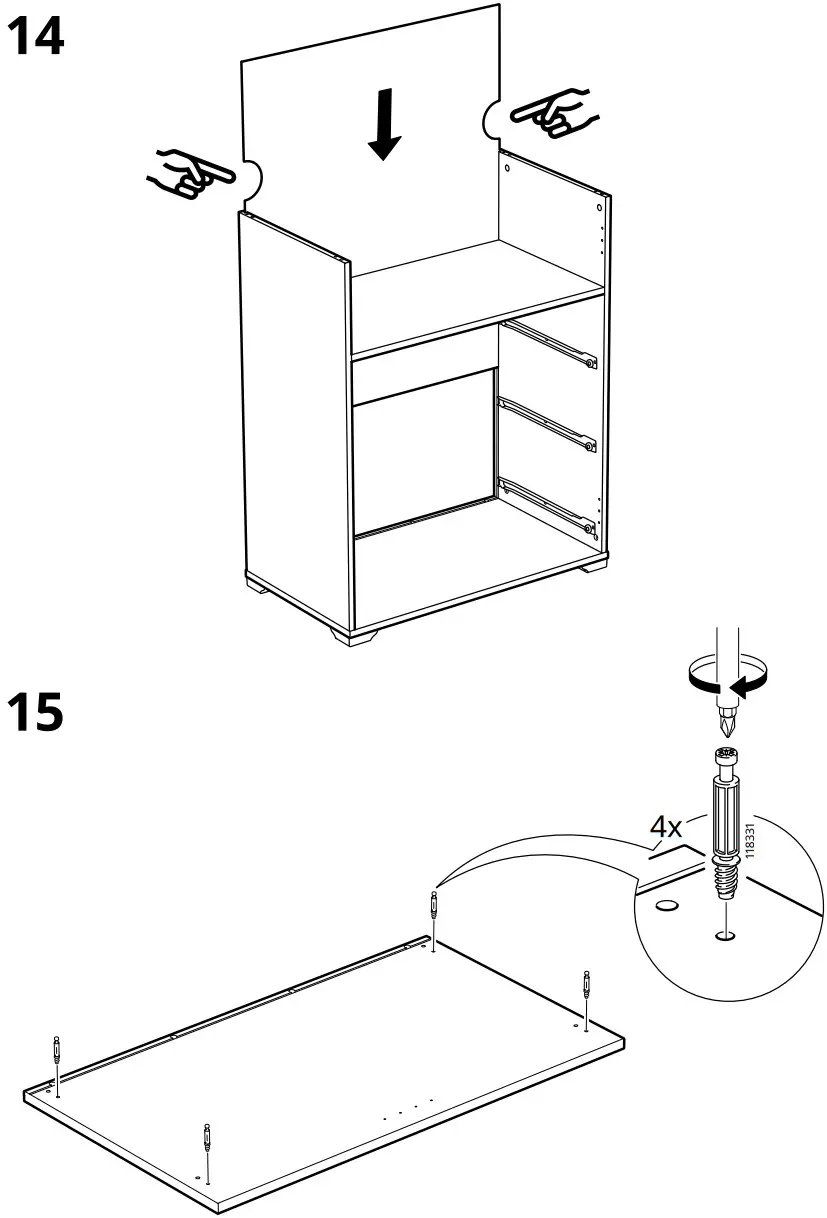 14

15

4x

118331