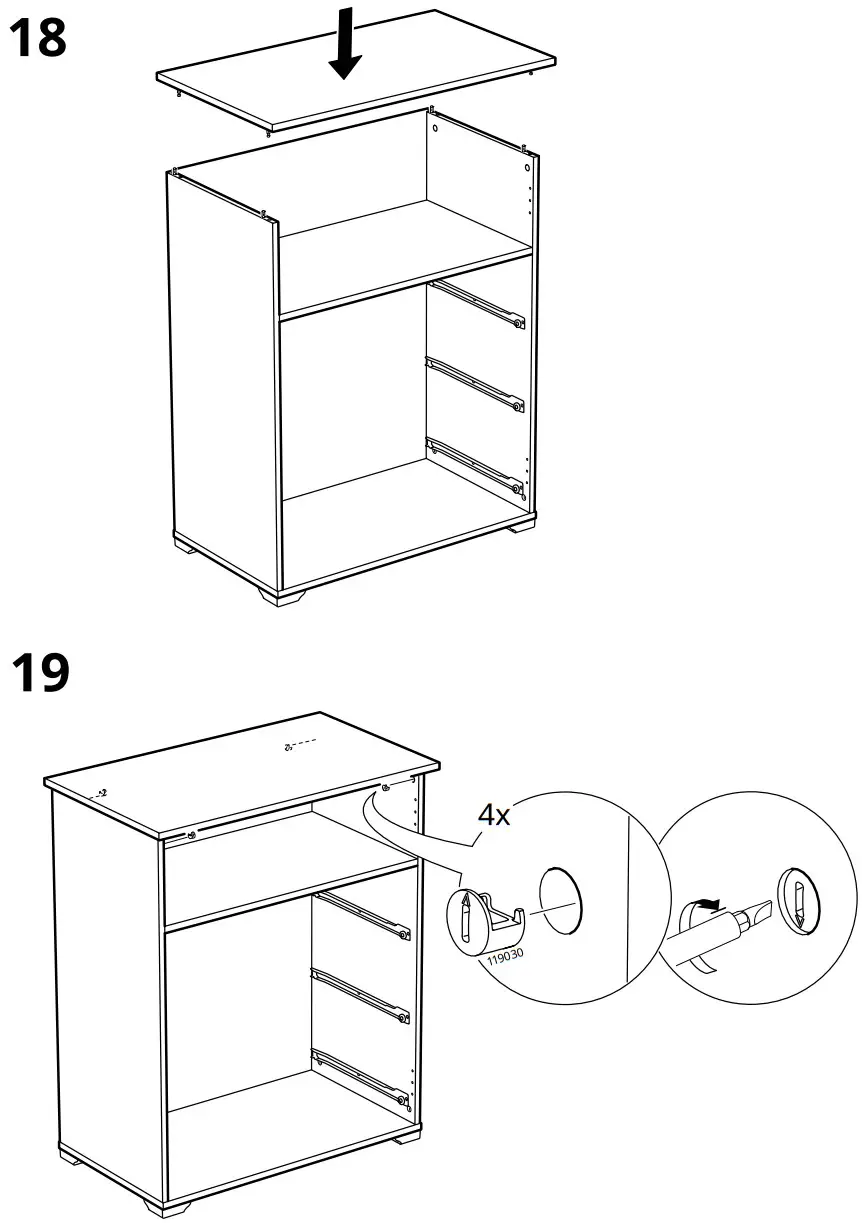 18

19

4x

119030