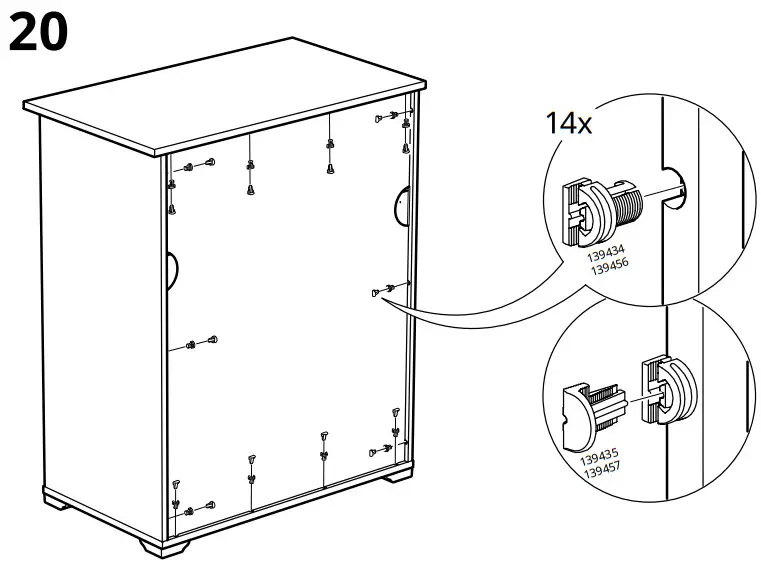 20

14x

139434
139456

139435
139457