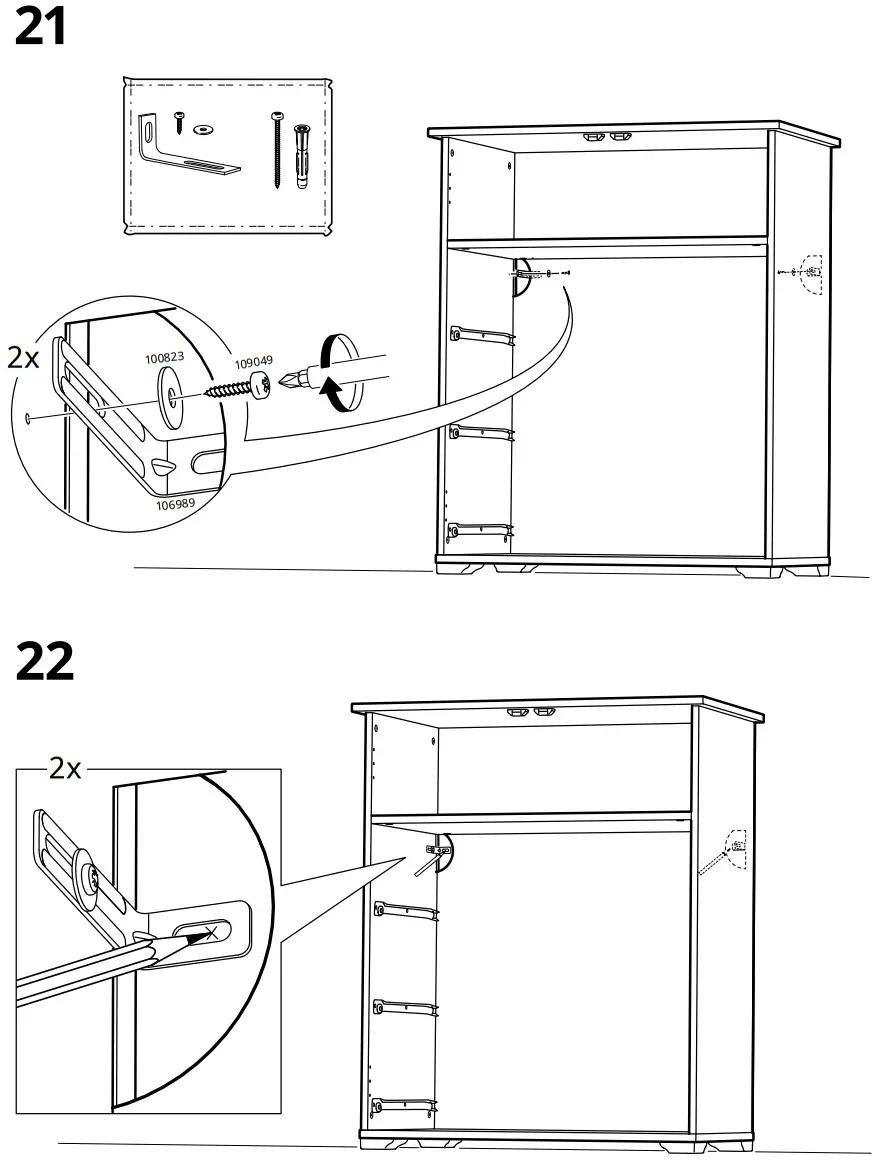 21

2x

100823

109049

106989

22

2x