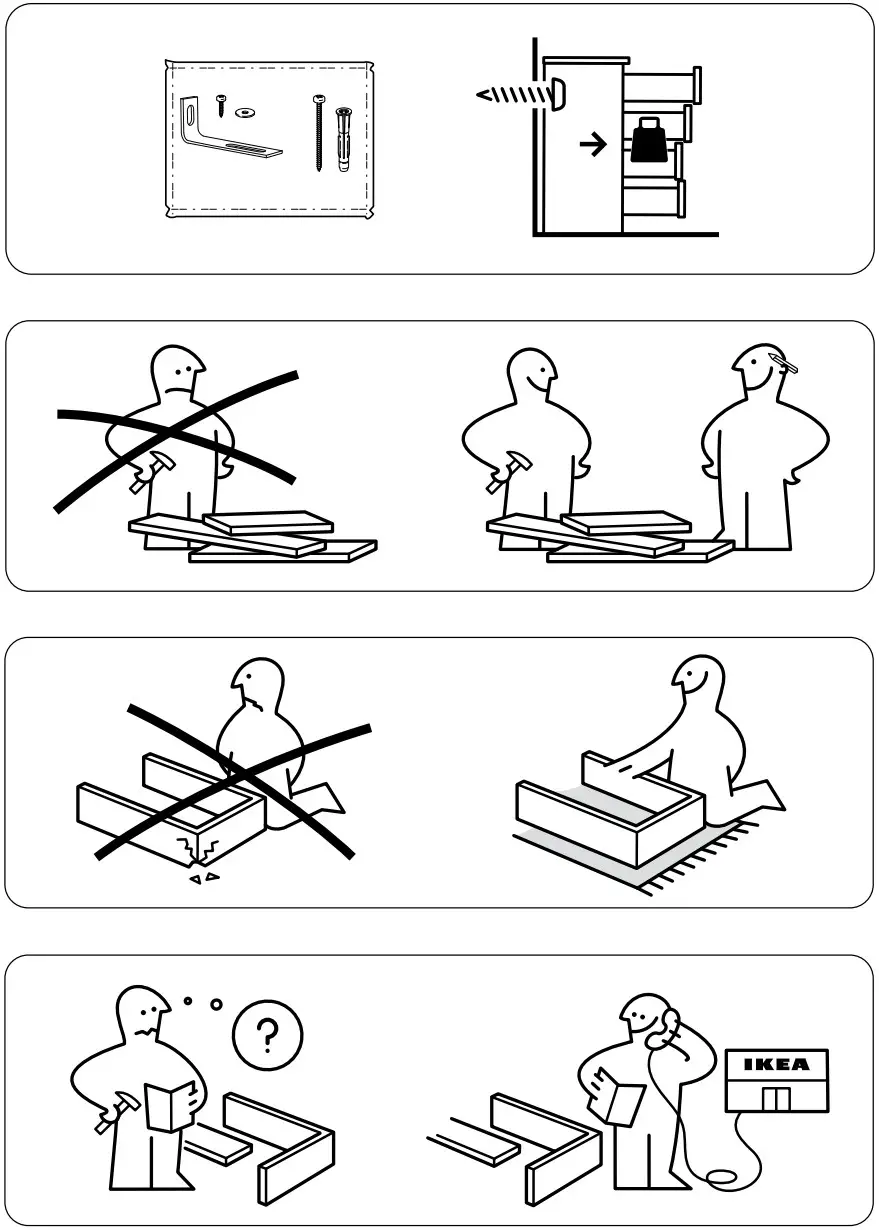 ?

IKEA