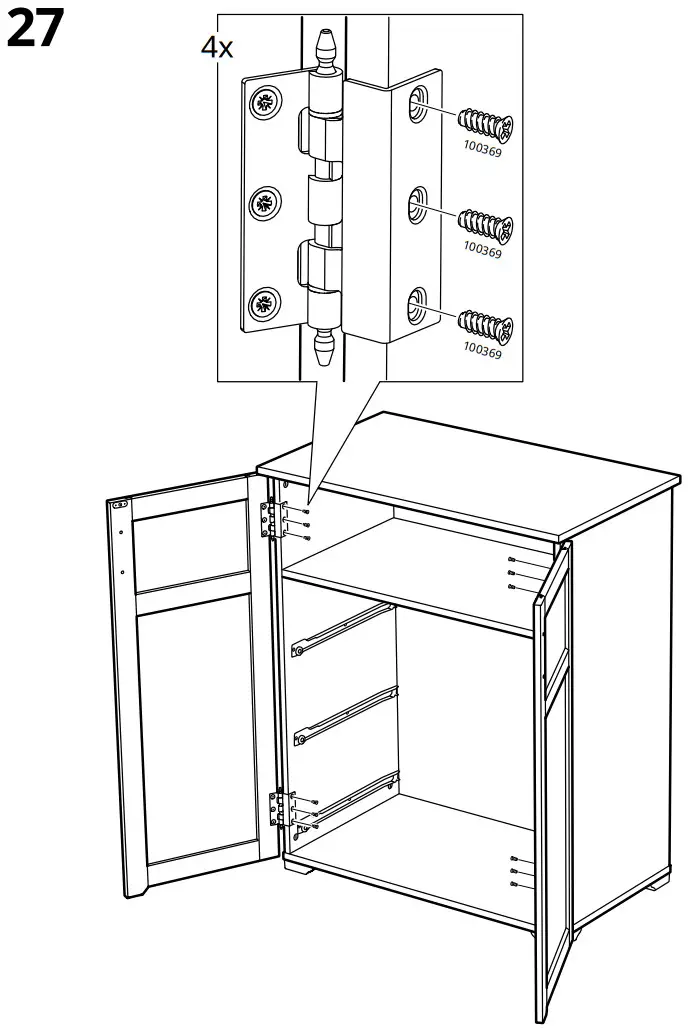 27

4x

100369

100369

100369