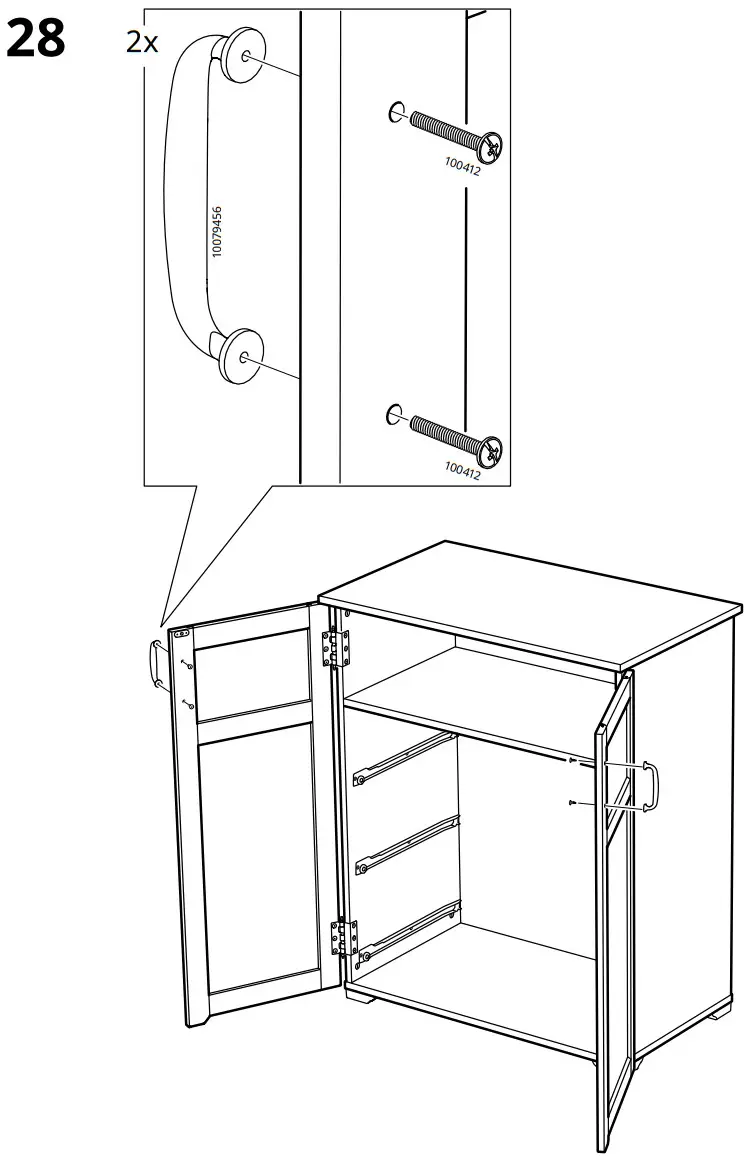 28

2x

10079456

100412

100412