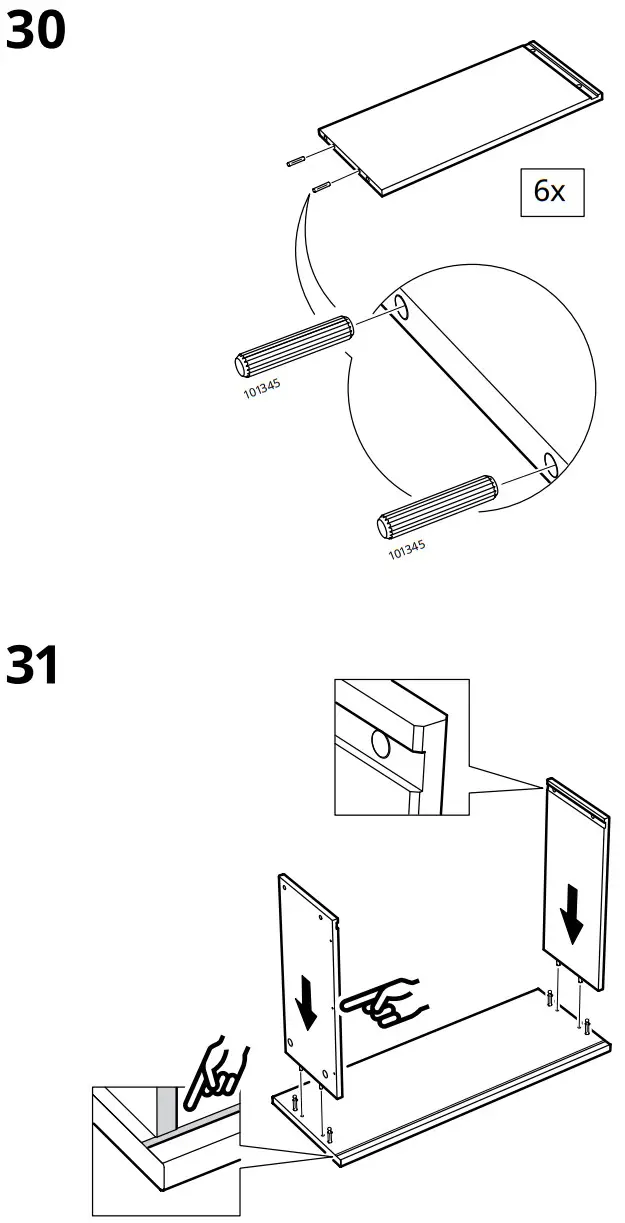 30

6x

101345

101345

31