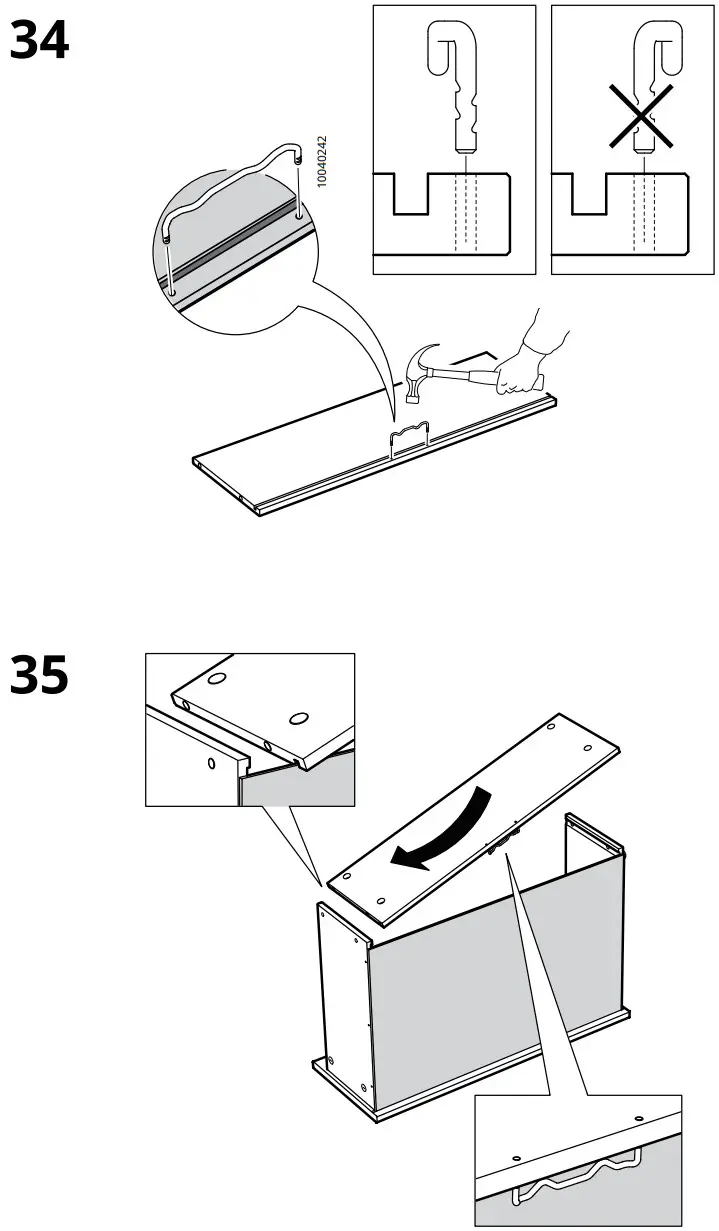 34

10040242

35