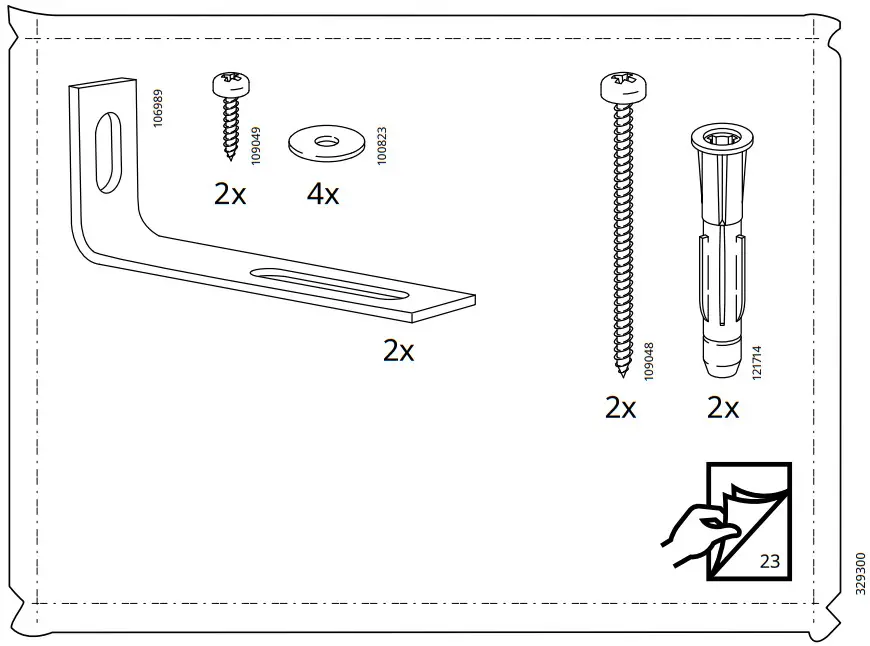 106989

109049
2x

100823
4x

2x

109048
2x

121714
2x

23

329300