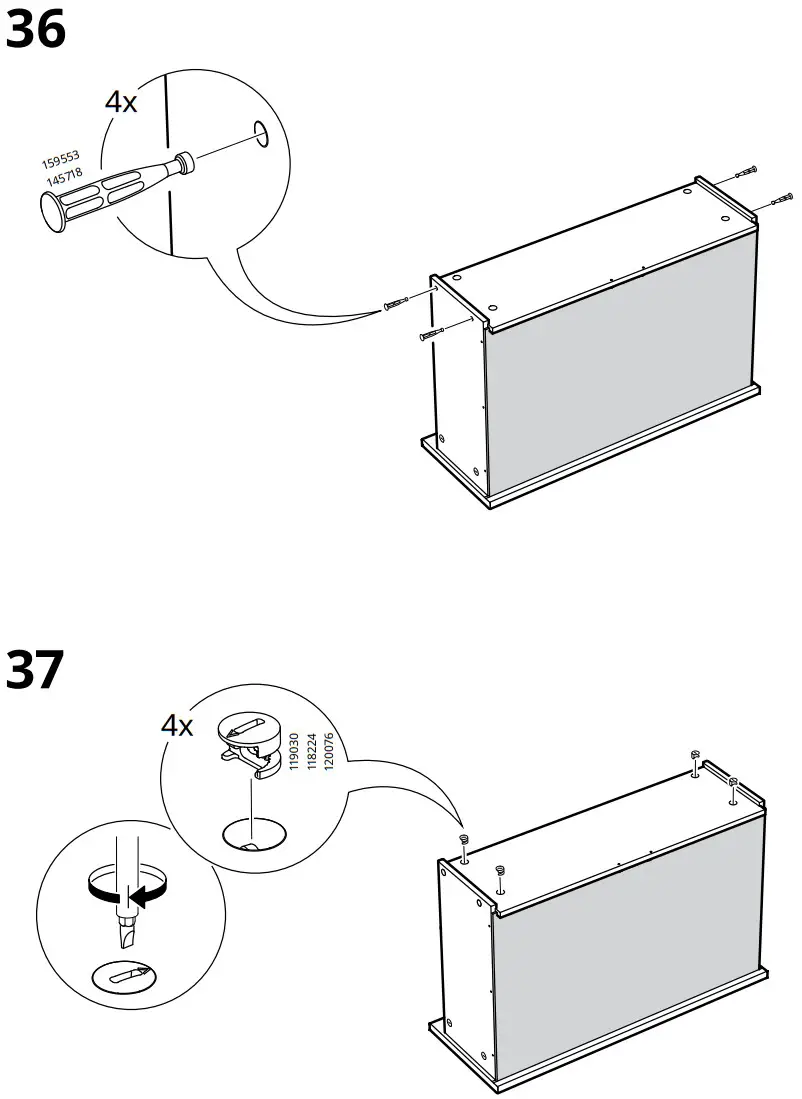 36

4x

159553
145718

37

4x

119030
118224
120076