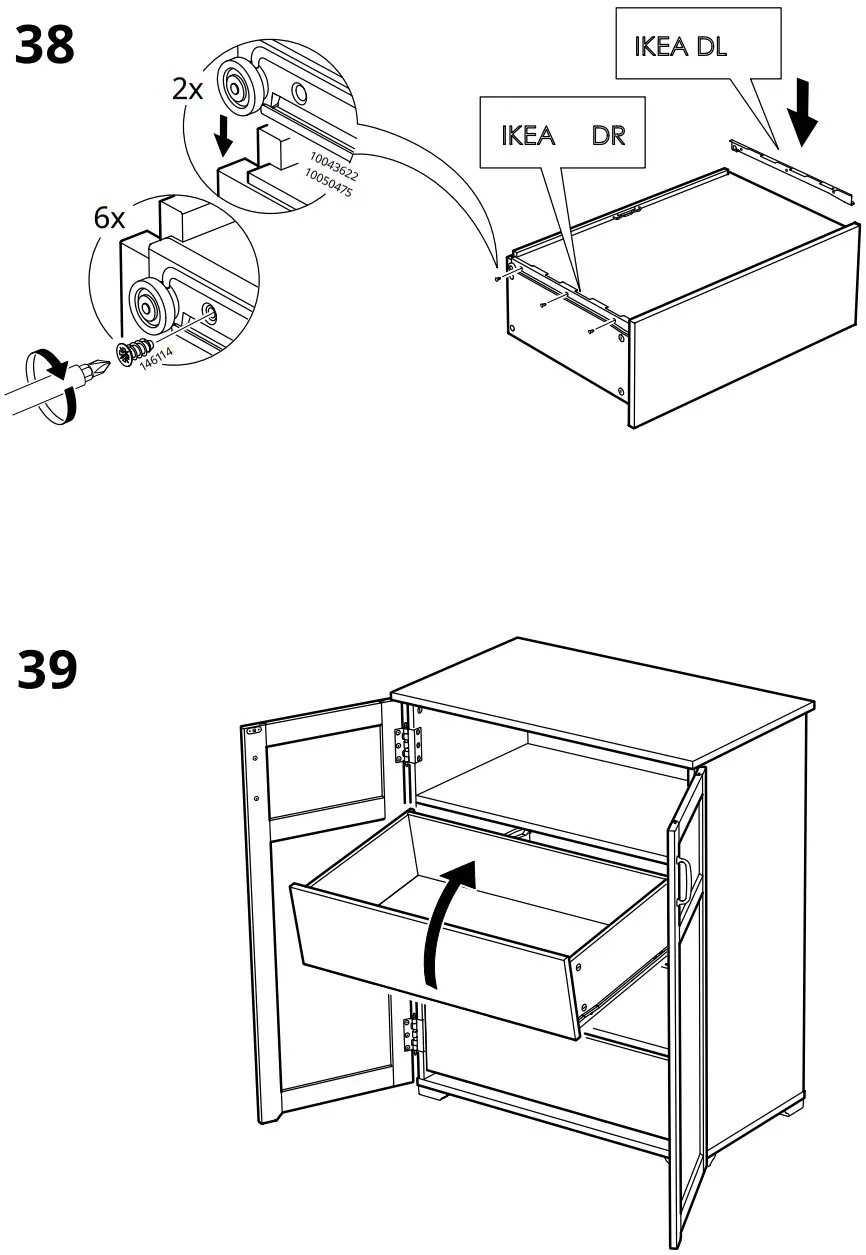 38

2x

10043622
10050475

6x

146114

IKEA DR

IKEA DL

39