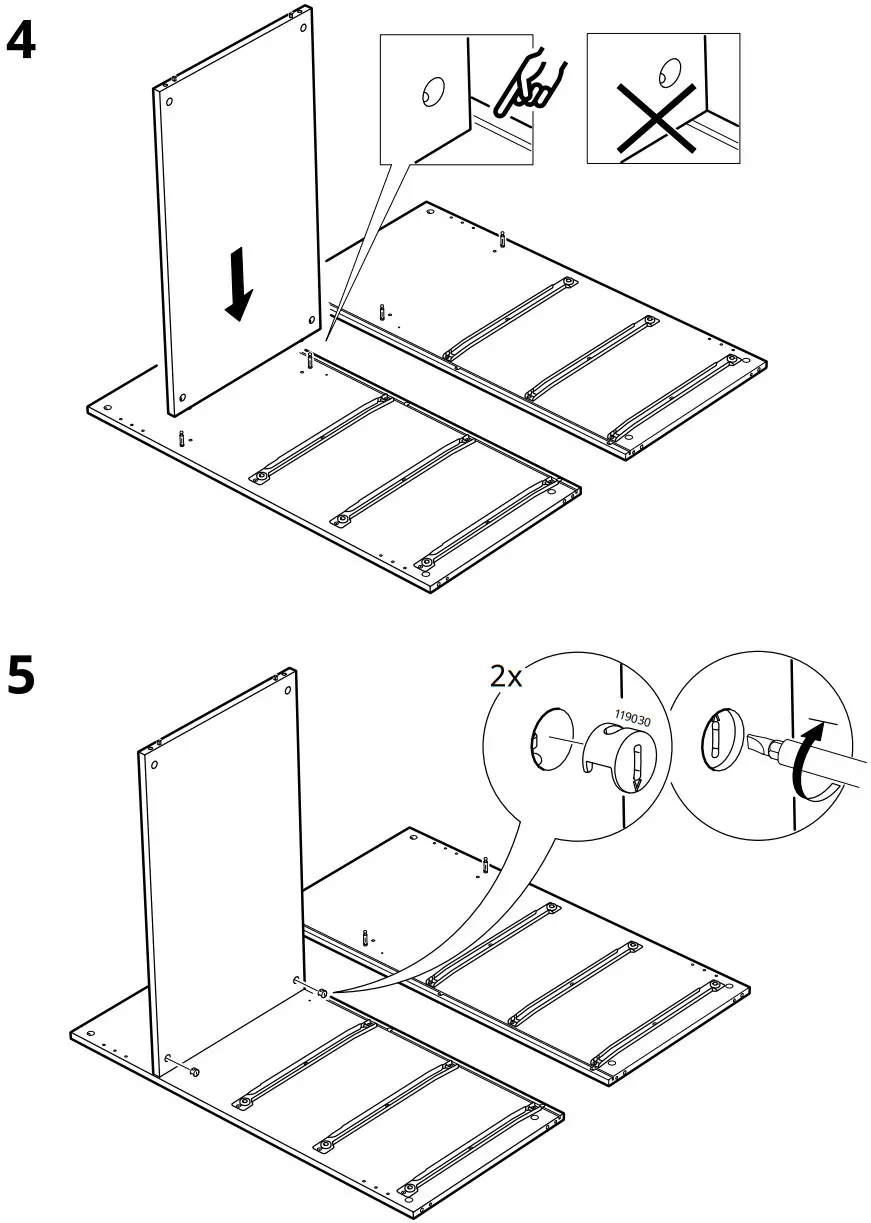 4

5

2x

119030