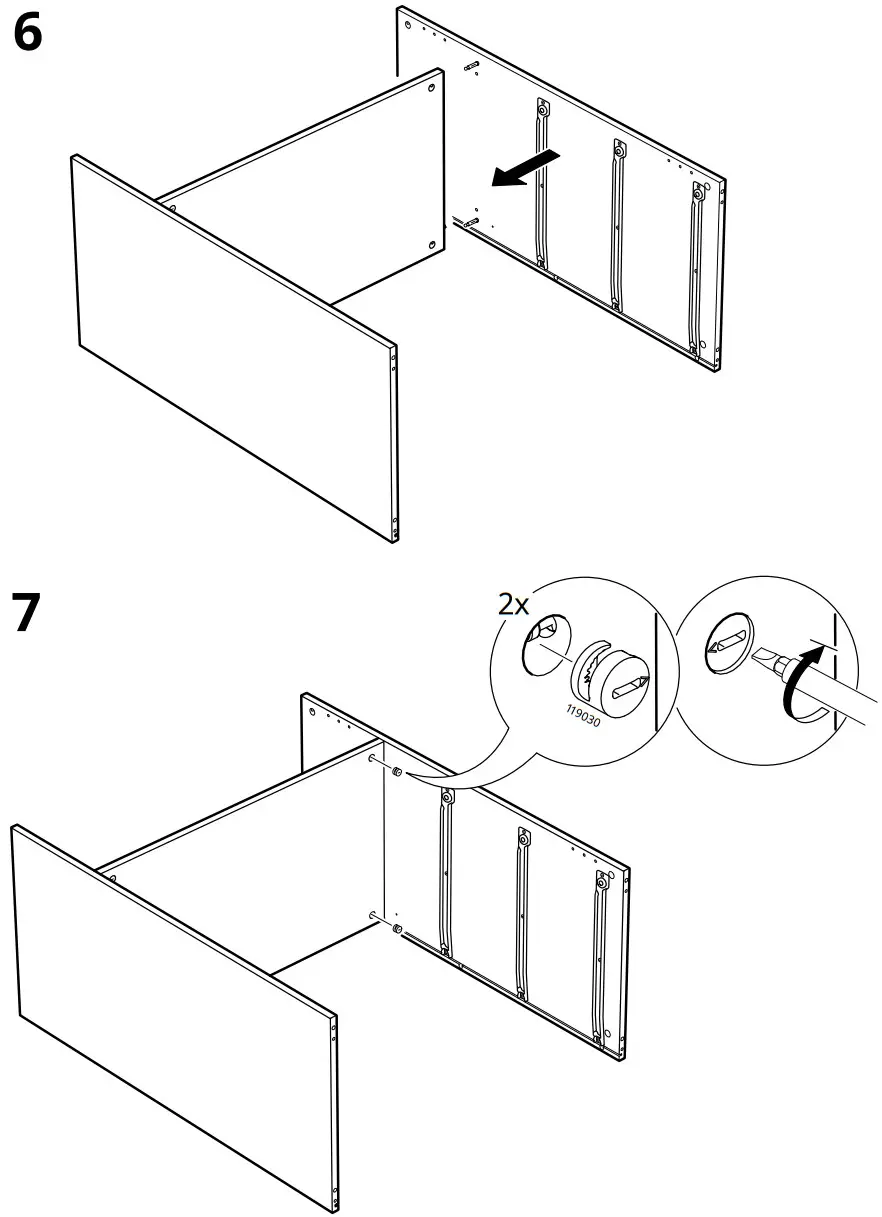 6

7

2x

119030