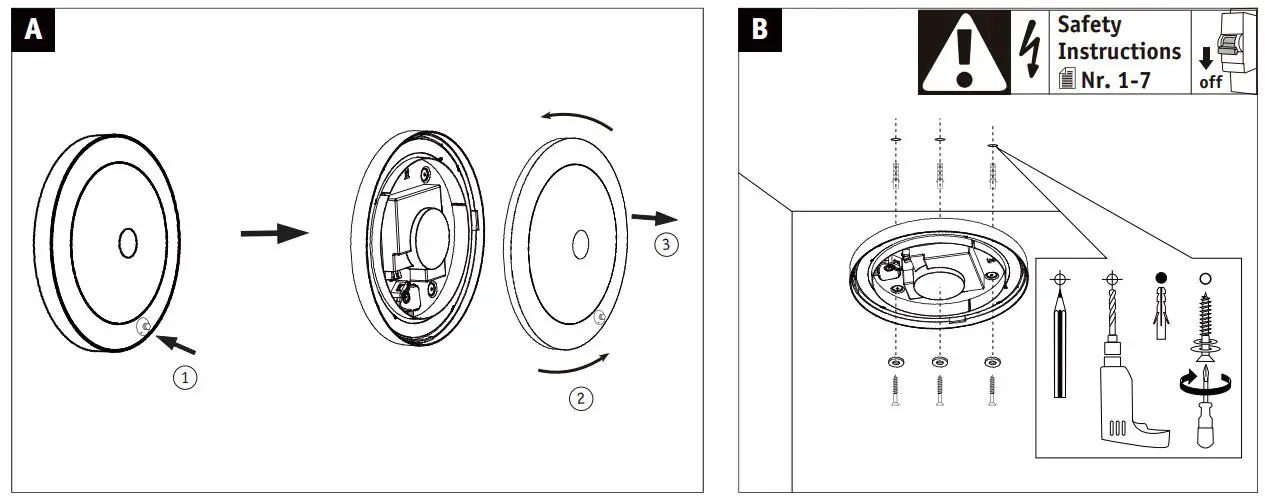 A

1

2

3

B

Safety Instructions Nr. 1-7

off