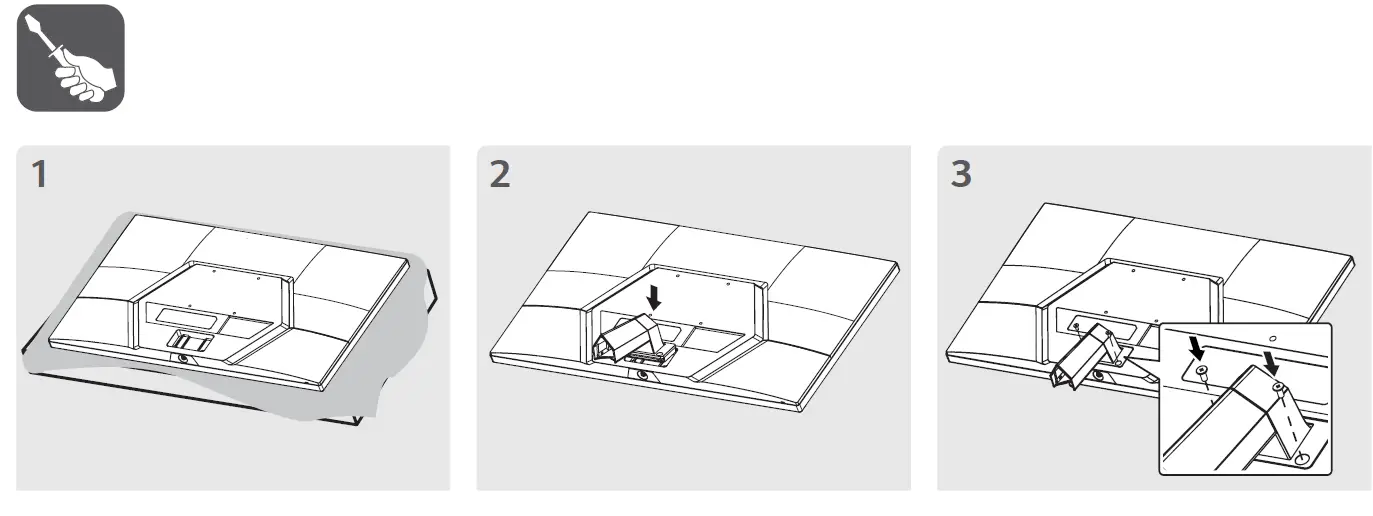 1

2

3