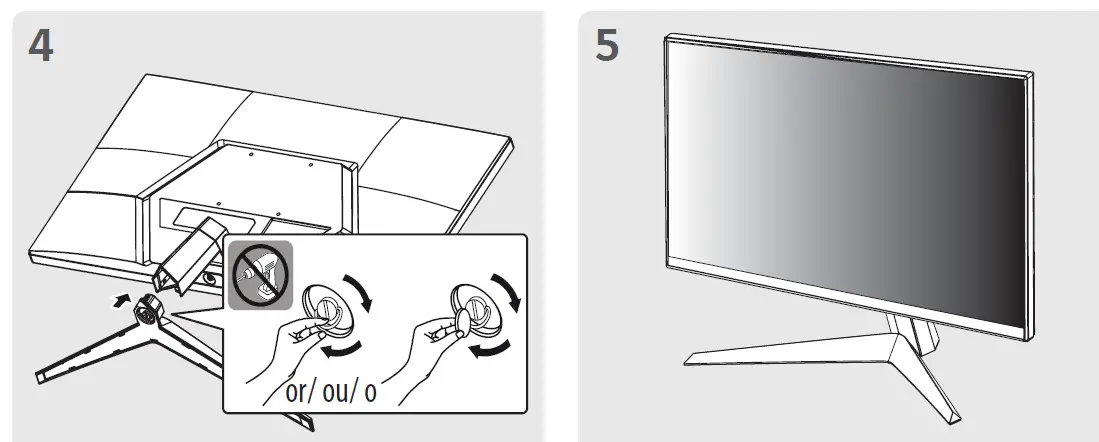 4

or/ ou/ o

5