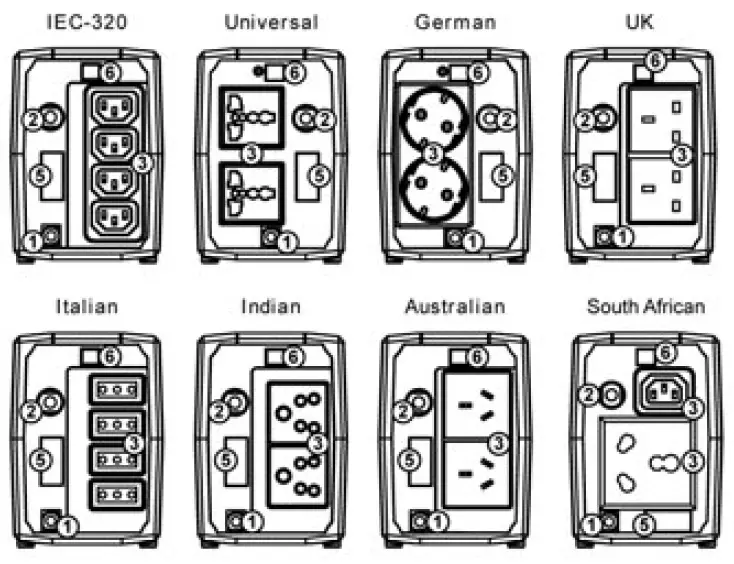 IEC-320
6
2
3
5
1

Universal
6
2
3
5
1

German
6
2
3
5
1

UK
6
2
3
5
1

Italian
6
2
3
5
1

Indian
6
2
3
5
1

Australian
6
2
3
5
1

South African
6
2
3
3
1
5