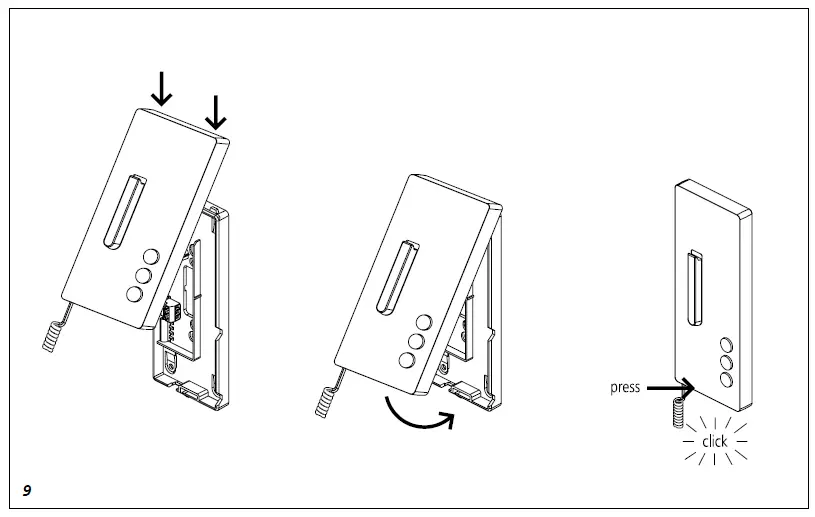 press

click

9