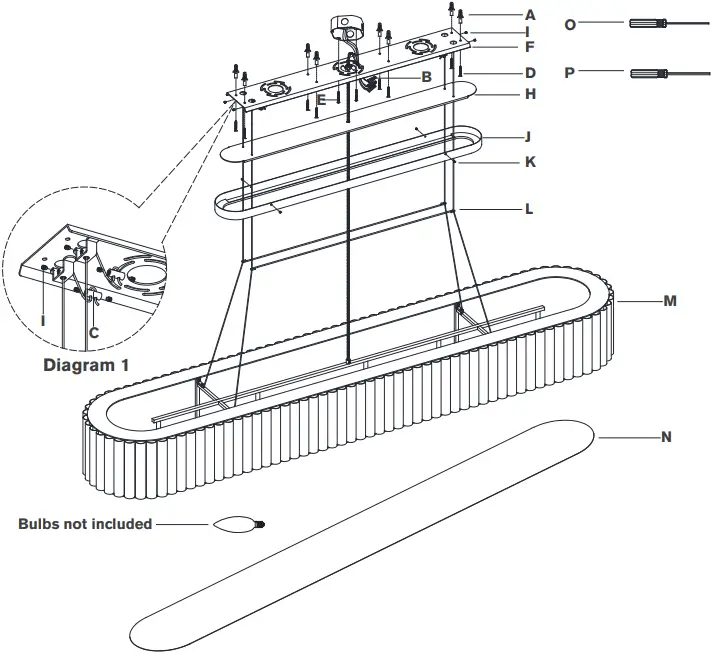 A
I
F
B
D
E
H
J
K
L
M
N
O
P
I
C
Diagram 1
Bulbs not included