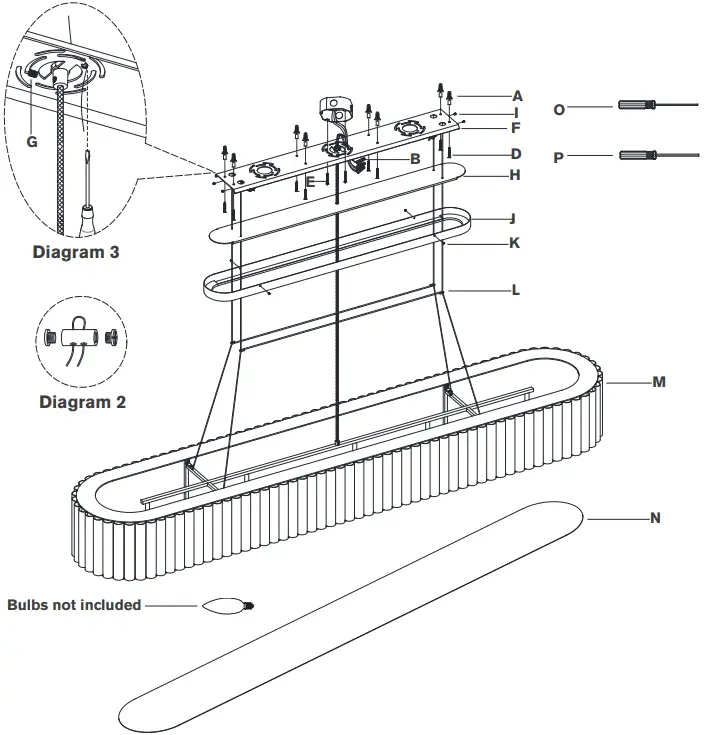 G

Diagram 3

Diagram 2

A
I
F
B
D
E
H
J
K
L
M
N
O
P

Bulbs not included