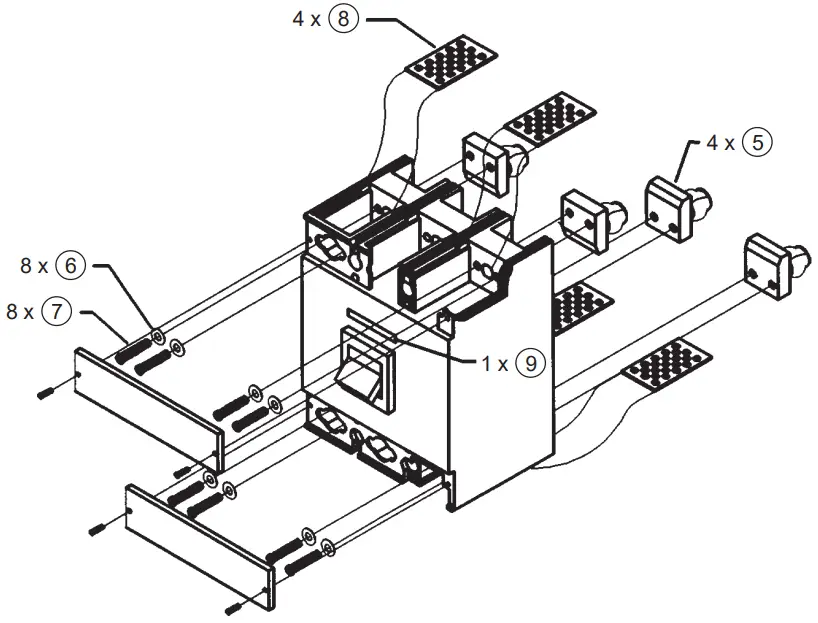 4 x 8

4 x 5

8 x 6

8 x 7

1 x 9