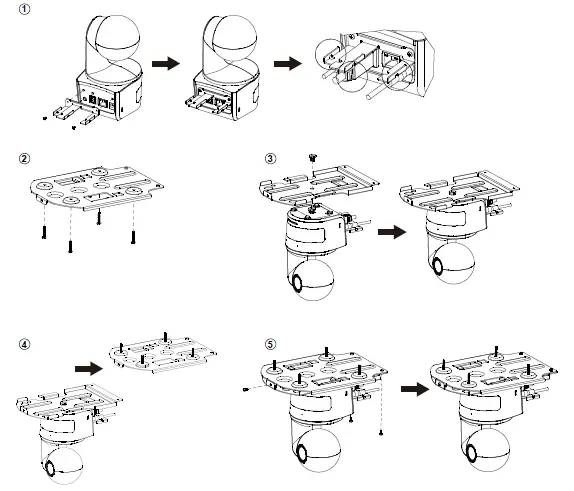 ①

②

③

④

⑤