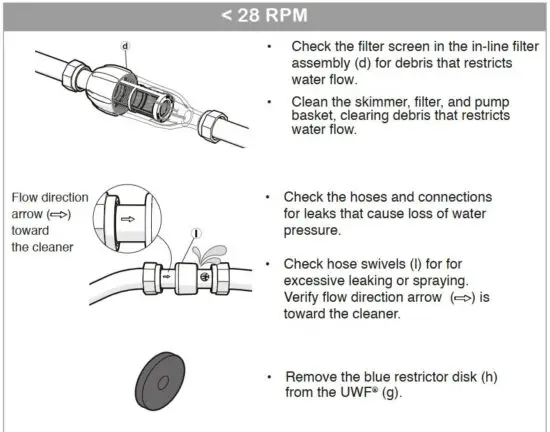 < 28 RPM

d

• Check the filter screen in the in-line filter assembly (d) for debris that restricts water flow.

• Clean the skimmer, filter, and pump basket, clearing debris that restricts water flow.

Flow direction arrow (⇨) toward the cleaner

l

• Check the hoses and connections for leaks that cause loss of water pressure.

• Check hose swivels (l) for for excessive leaking or spraying. Verify flow direction arrow (⇨) is toward the cleaner.

• Remove the blue restrictor disk (h) from the UWF® (g).