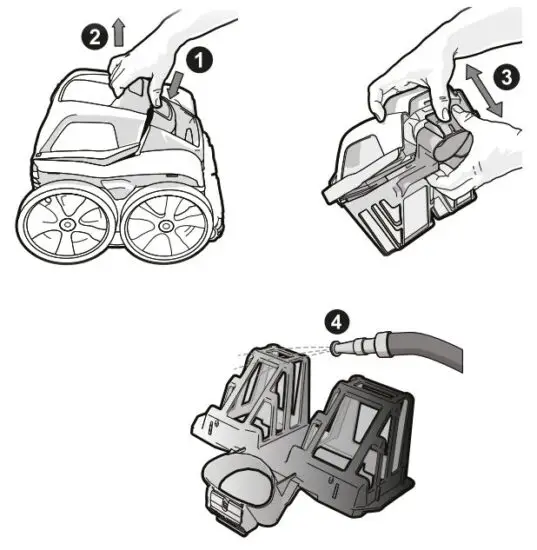 2
1
3
4