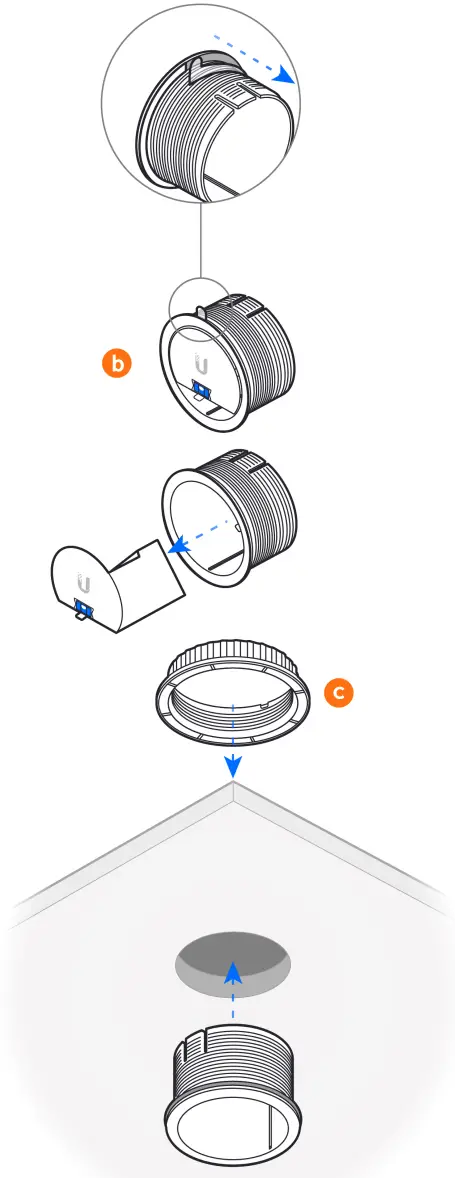 b

c