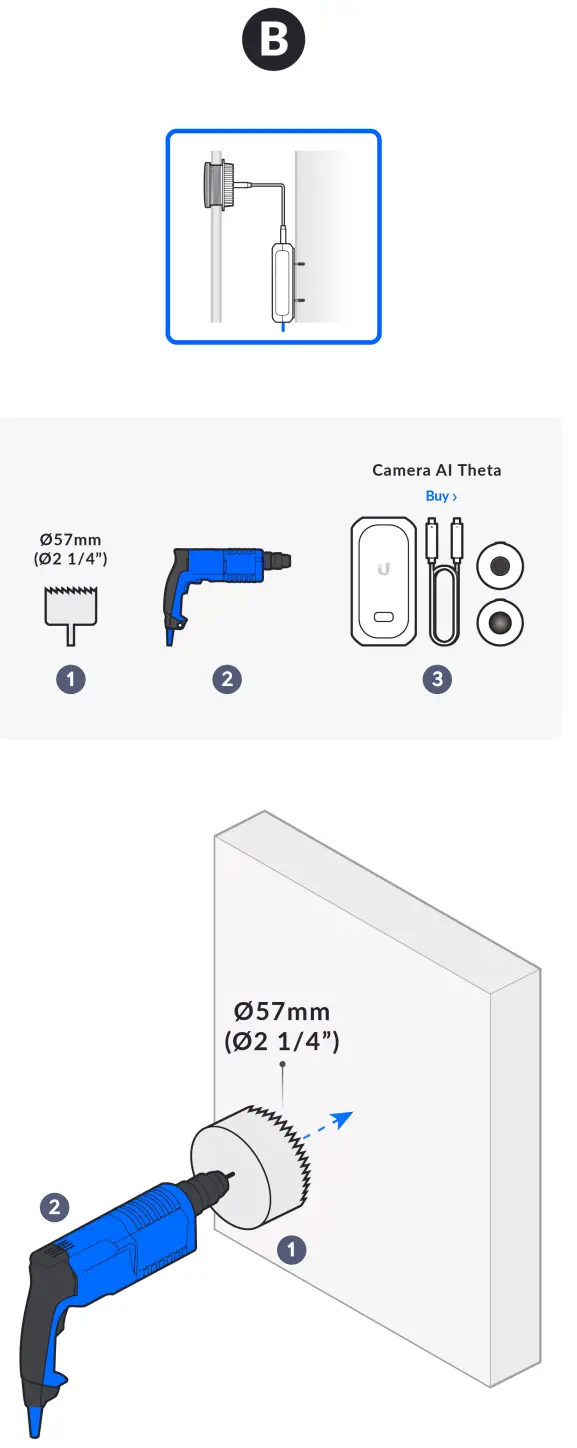 B

Camera AI Theta
Buy ›

Ø57mm
(Ø2 1/4”)

1

2

3

Ø57mm
(Ø2 1/4”)

2

1