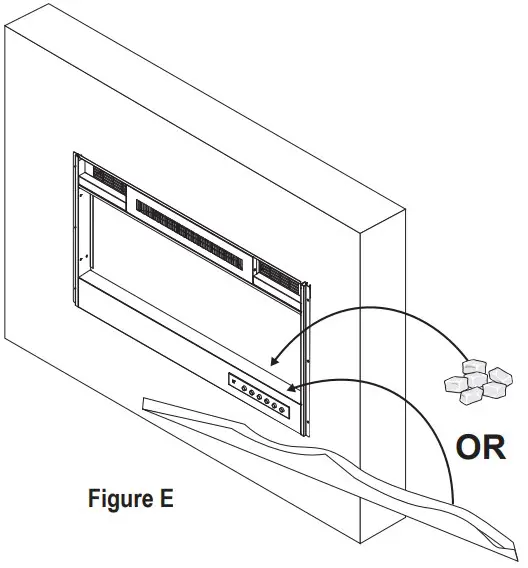 OR

Figure E