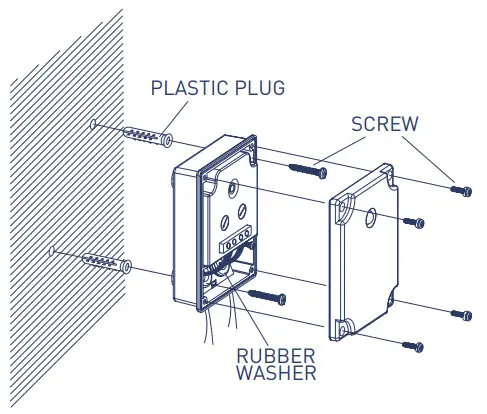 PLASTIC PLUG

SCREW

RUBBER WASHER