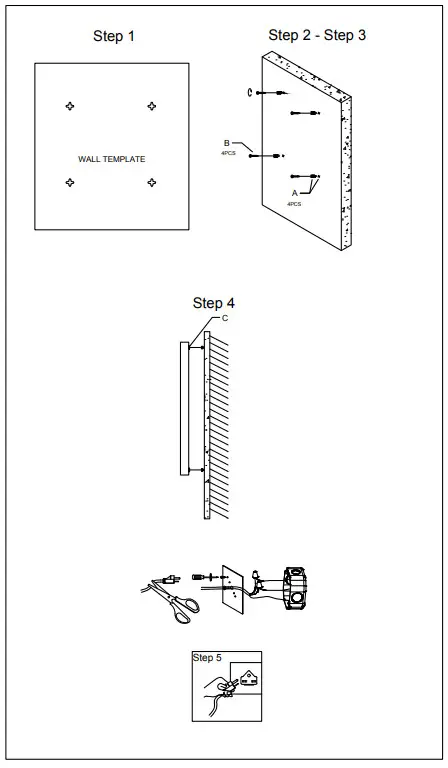 Step 1

WALL TEMPLATE

Step 2 - Step 3

C

B
4PCS

A
4PCS

Step 4

C

Step 5