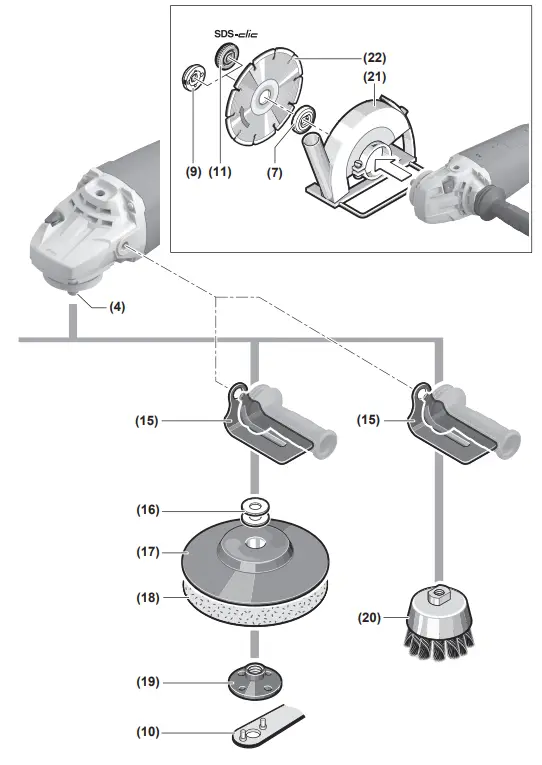 SDS-clic
(22)
(21)
(9)
(11)
(7)
(4)
(15)
(15)
(16)
(17)
(18)
(20)
(19)
(10)