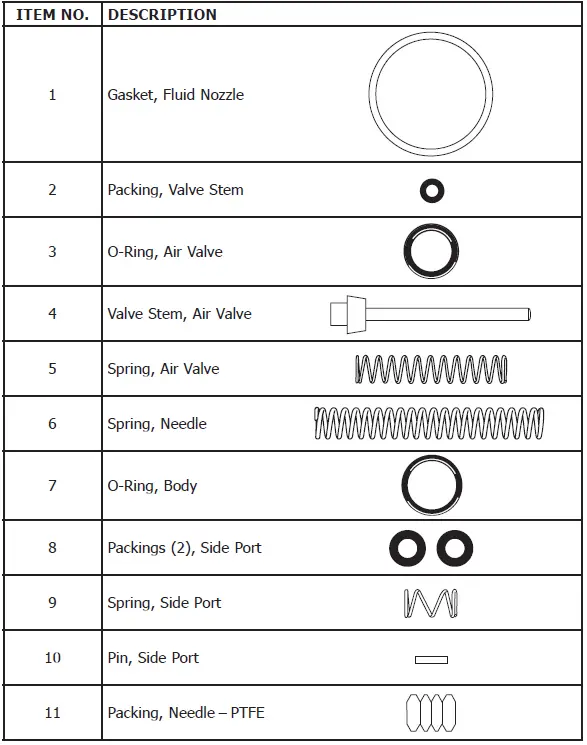 | ITEM NO. | DESCRIPTION |
|---|---|
| 1 | Gasket, Fluid Nozzle |
| 2 | Packing, Valve Stem |
| 3 | O-Ring, Air Valve |
| 4 | Valve Stem, Air Valve |
| 5 | Spring, Air Valve |
| 6 | Spring, Needle |
| 7 | O-Ring, Body |
| 8 | Packings (2), Side Port |
| 9 | Spring, Side Port |
| 10 | Pin, Side Port |
| 11 | Packing, Needle – PTFE |