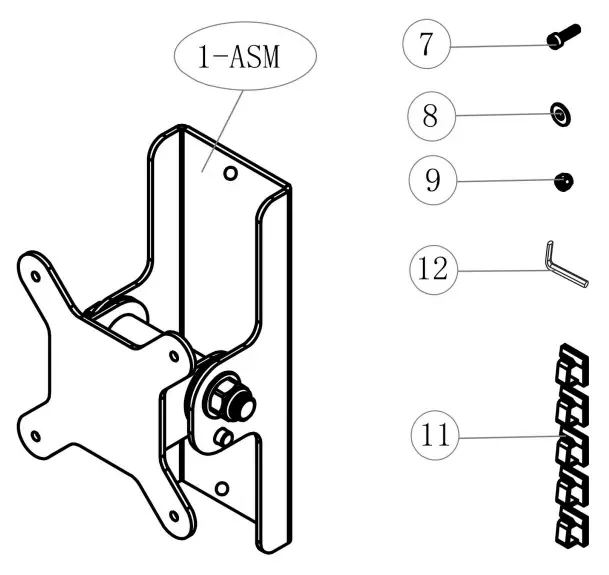 1-ASM

7

8

9

12

11