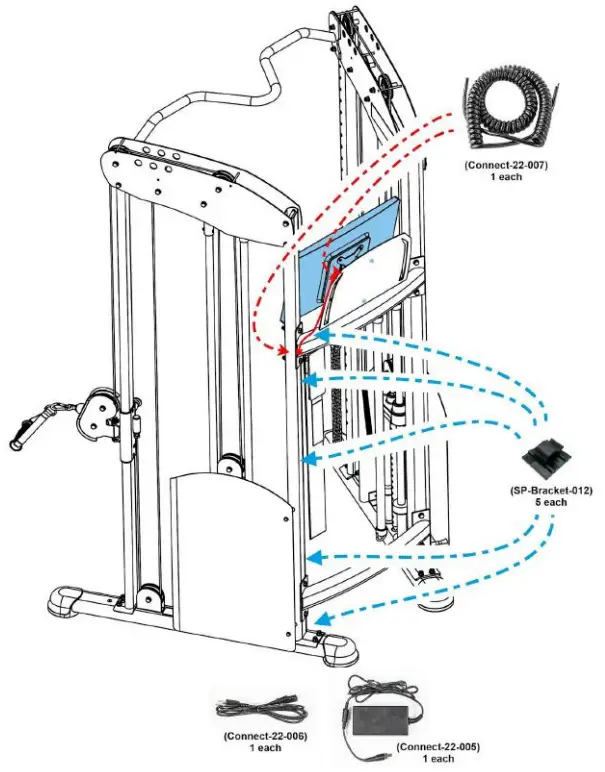 (Connect-22-007)
1 each

(SP-Bracket-012)
5 each

(Connect-22-006)
1 each

(Connect-22-005)
1 each