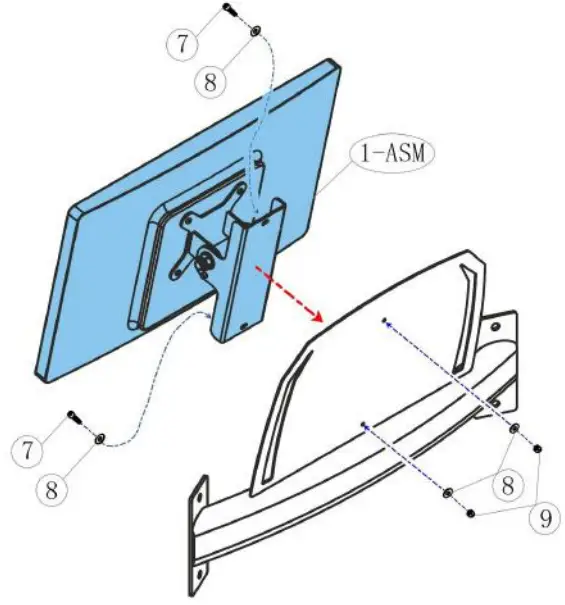 7
8
1-ASM
7
8
8
9