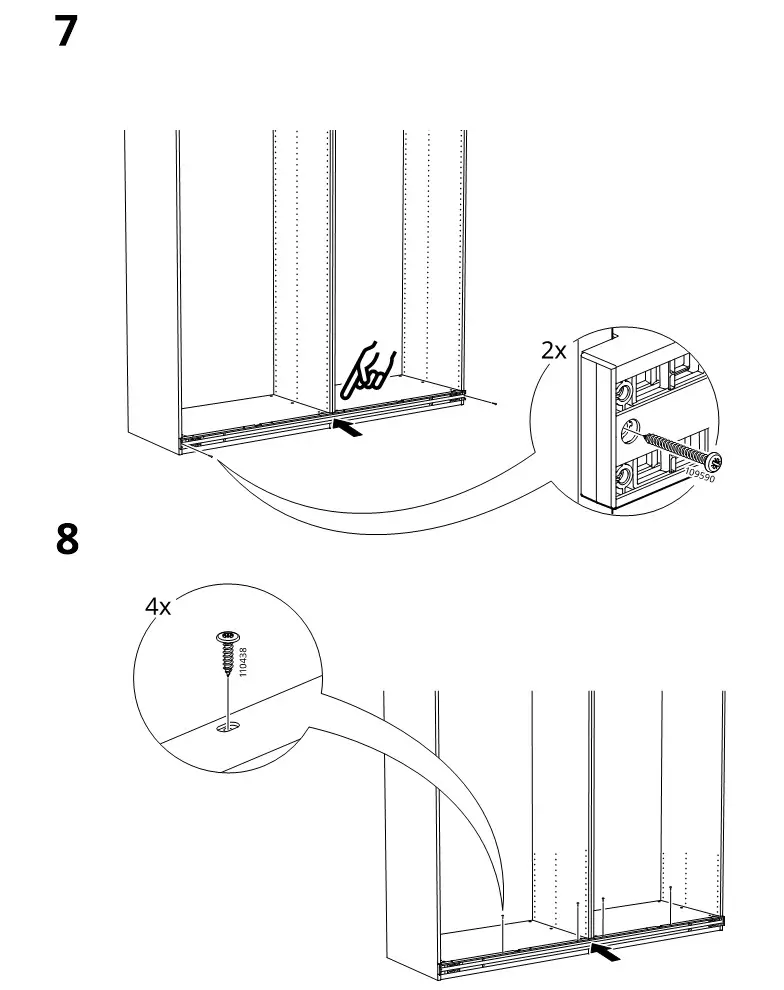 7

2x

109590

8

4x

110438