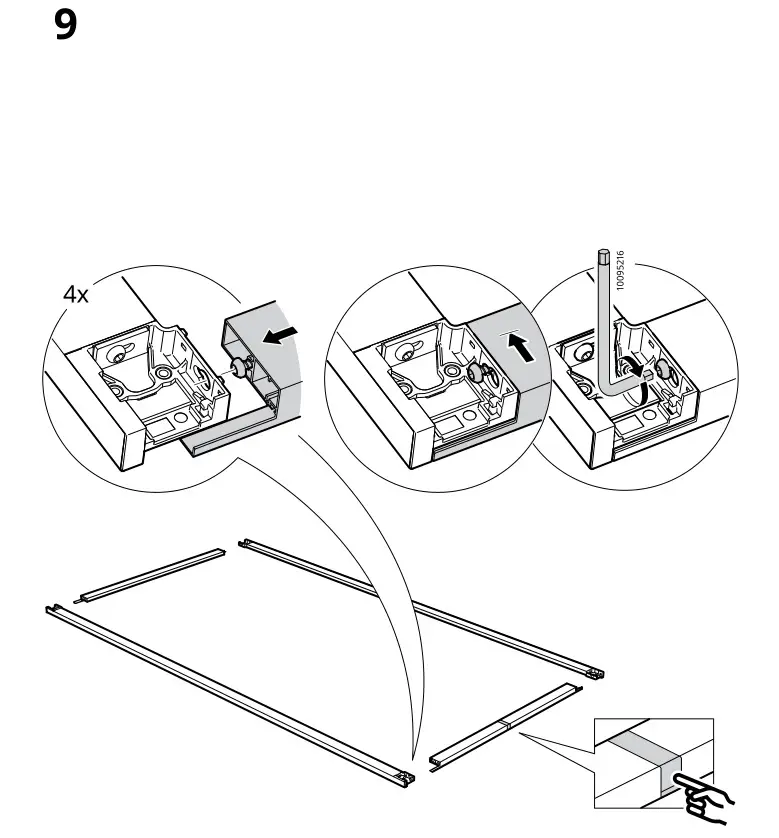 9

4x

10095216