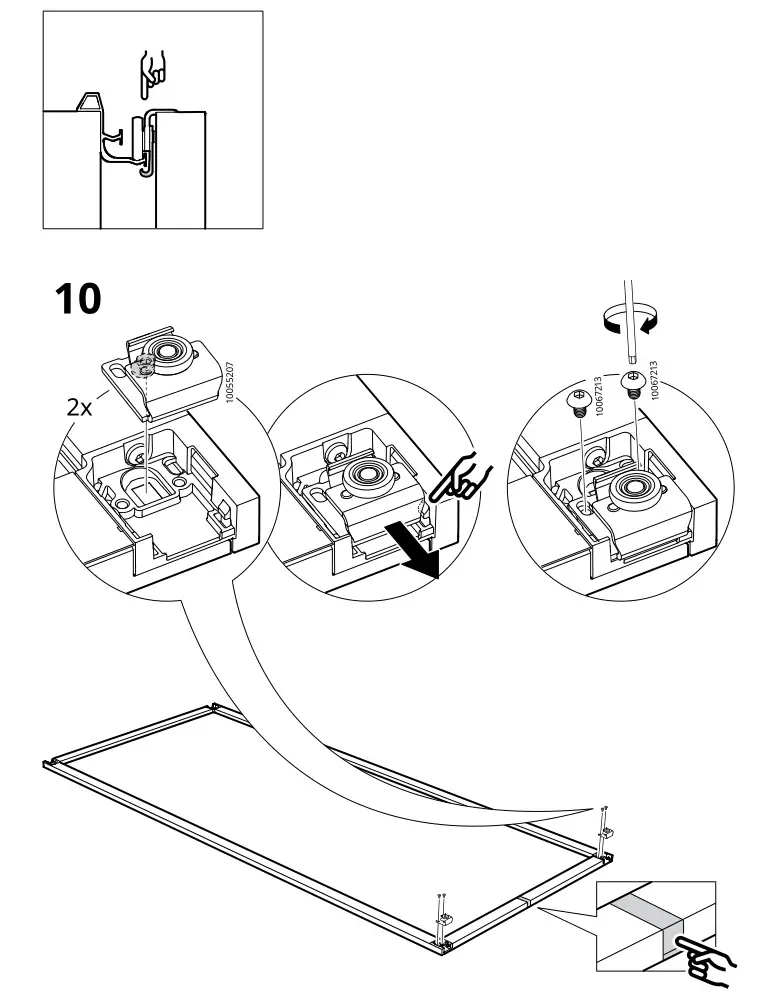 10

2x

10055207

10067213

10067213