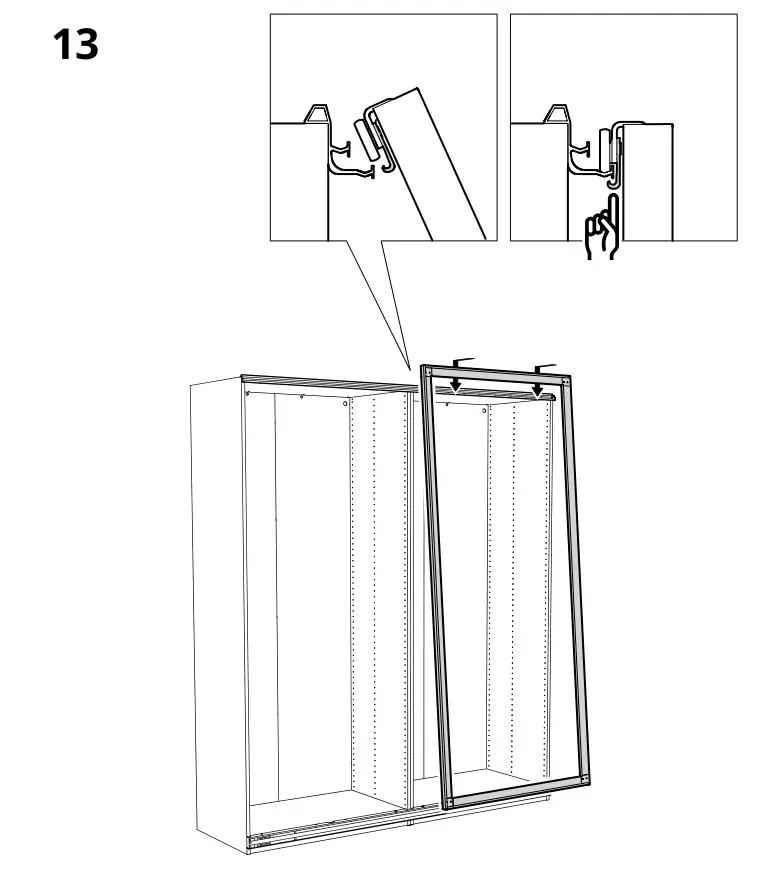 13