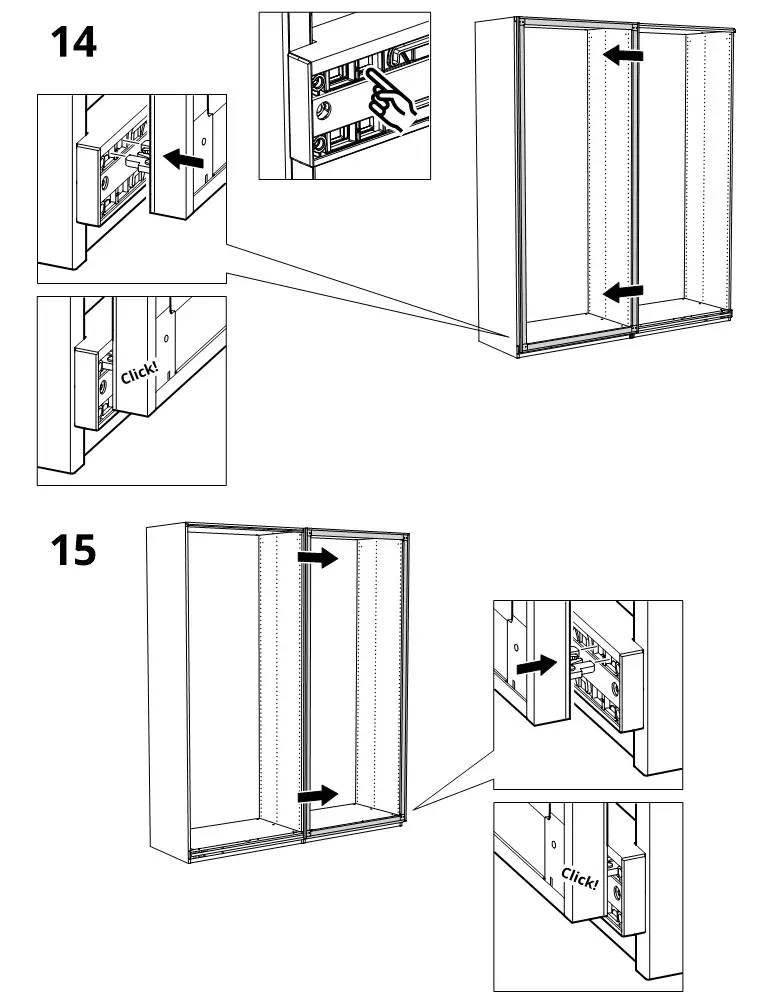 14

Click!

15

Click!