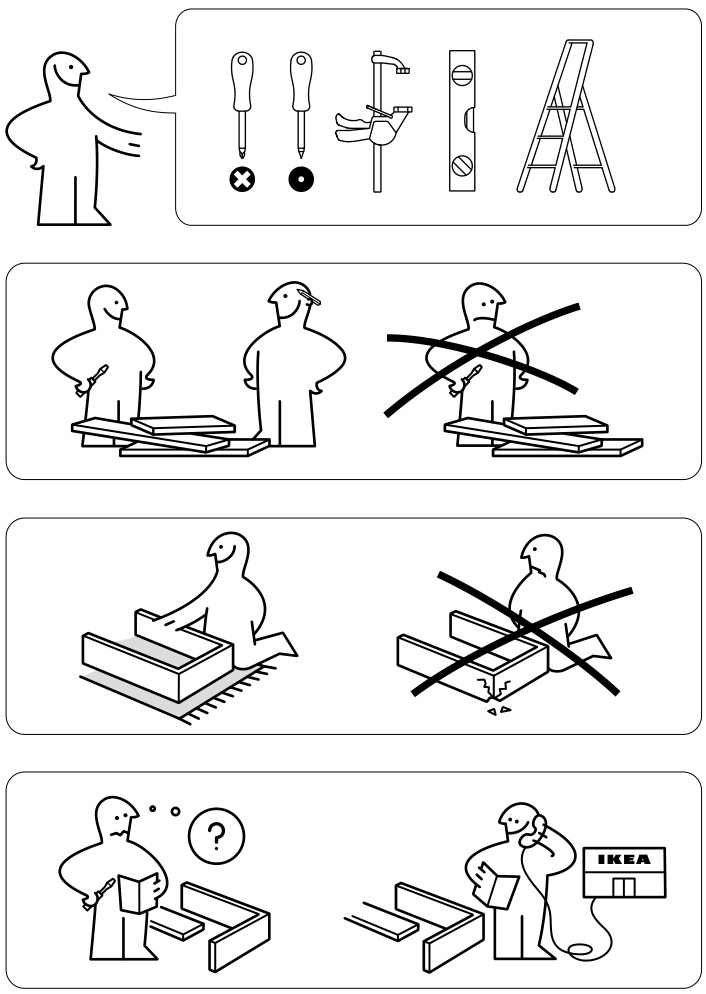 ?

IKEA