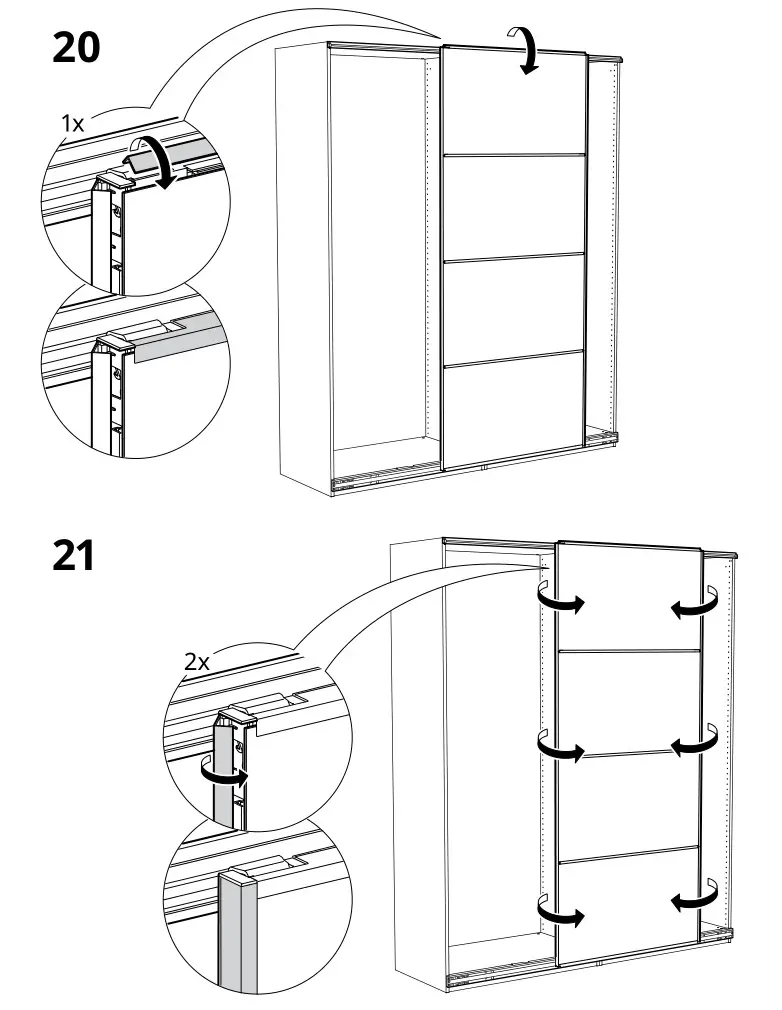 20

1x

21

2x