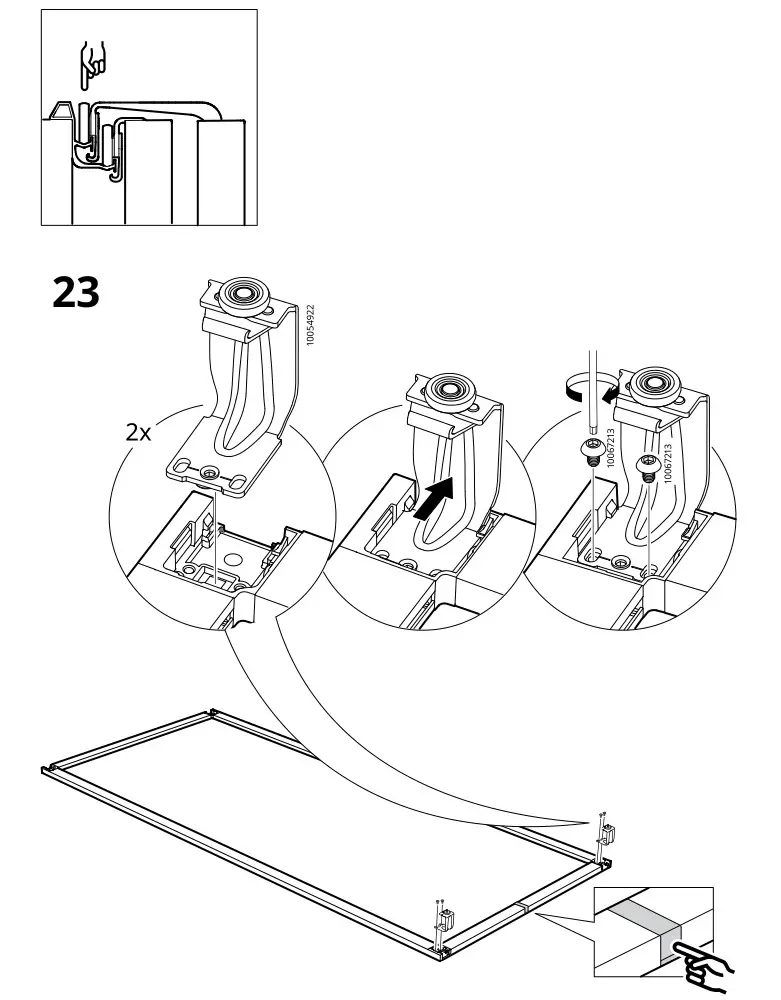 23

10054922

2x

10067213

10067213