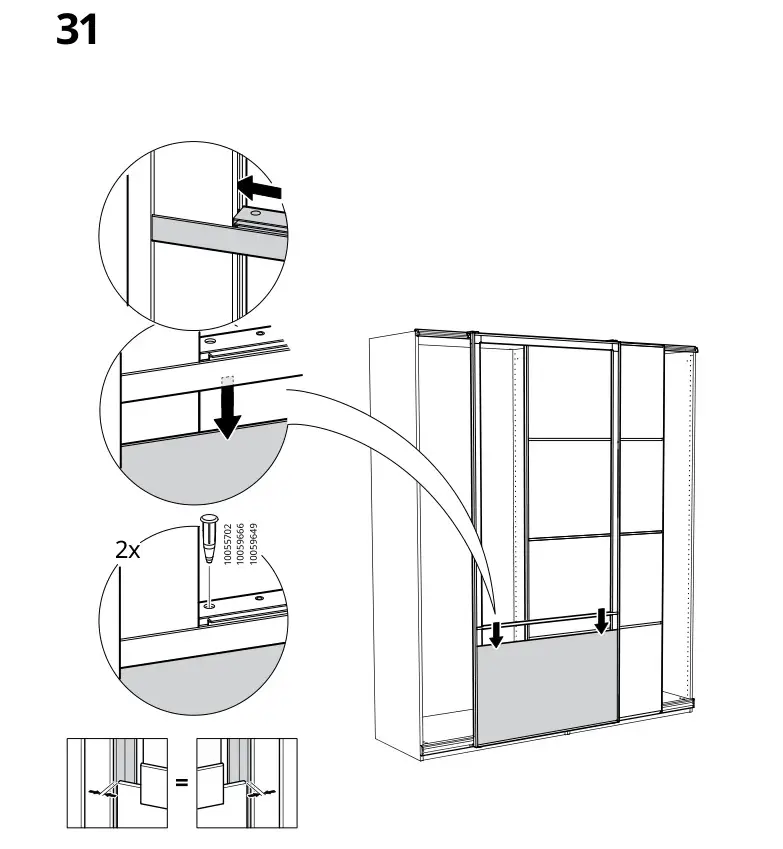 31

2x

10055702
10059666
10059649

=