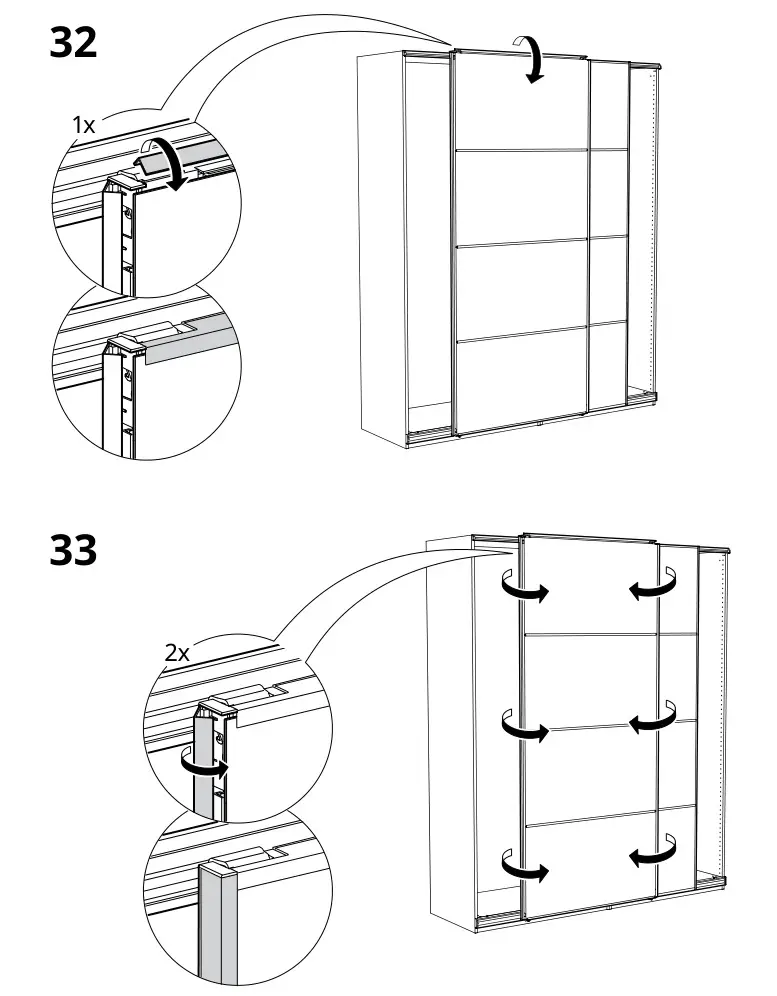 32

1x

33

2x