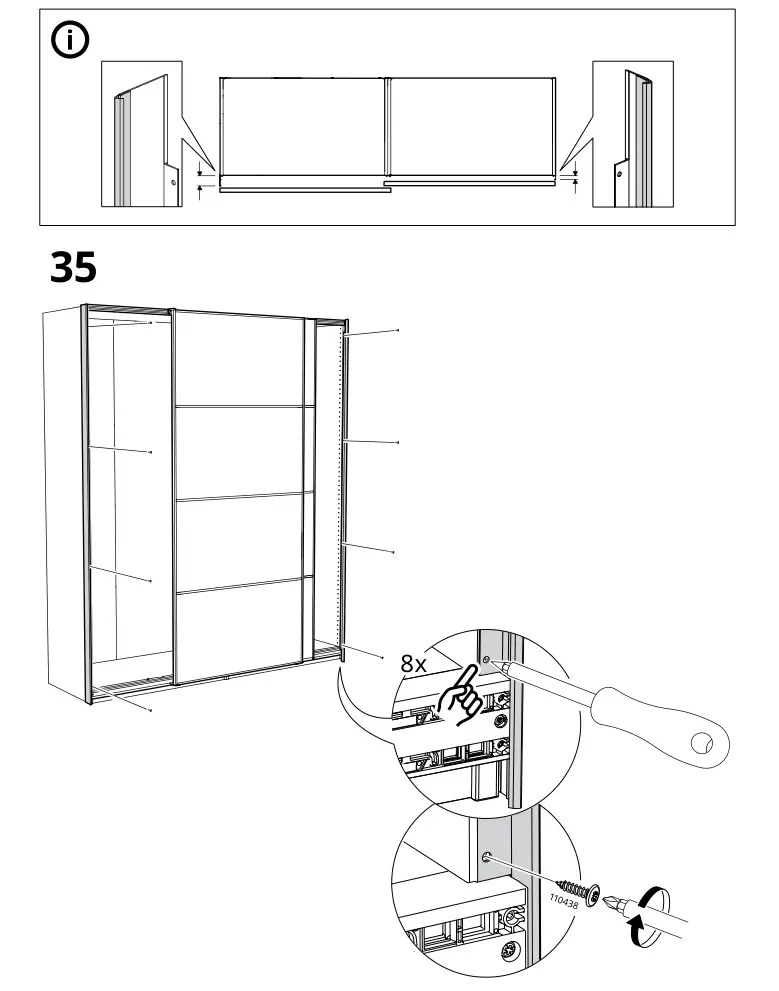 35

8x

110438